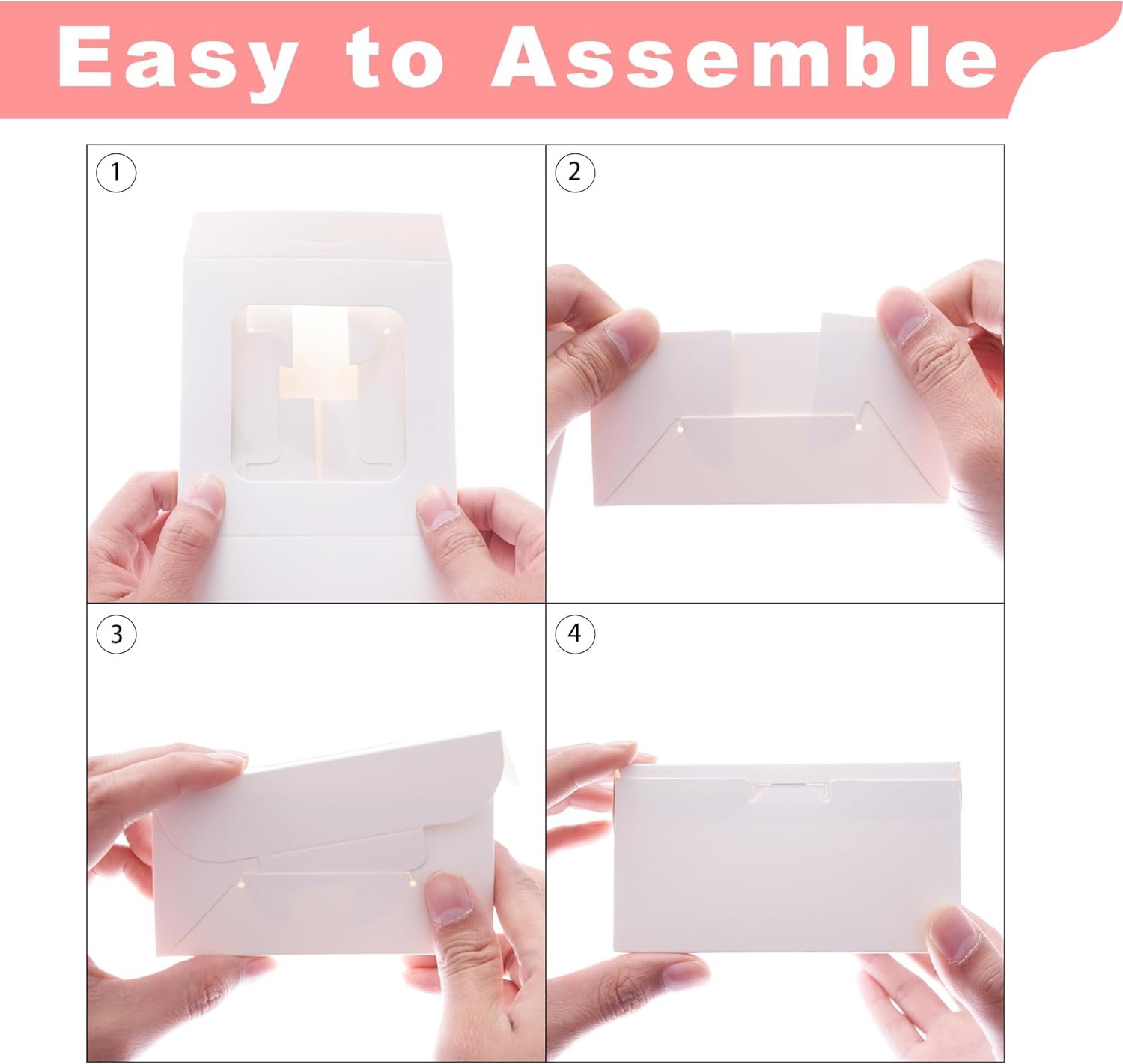 Easy to Assemble

1

2

3

4