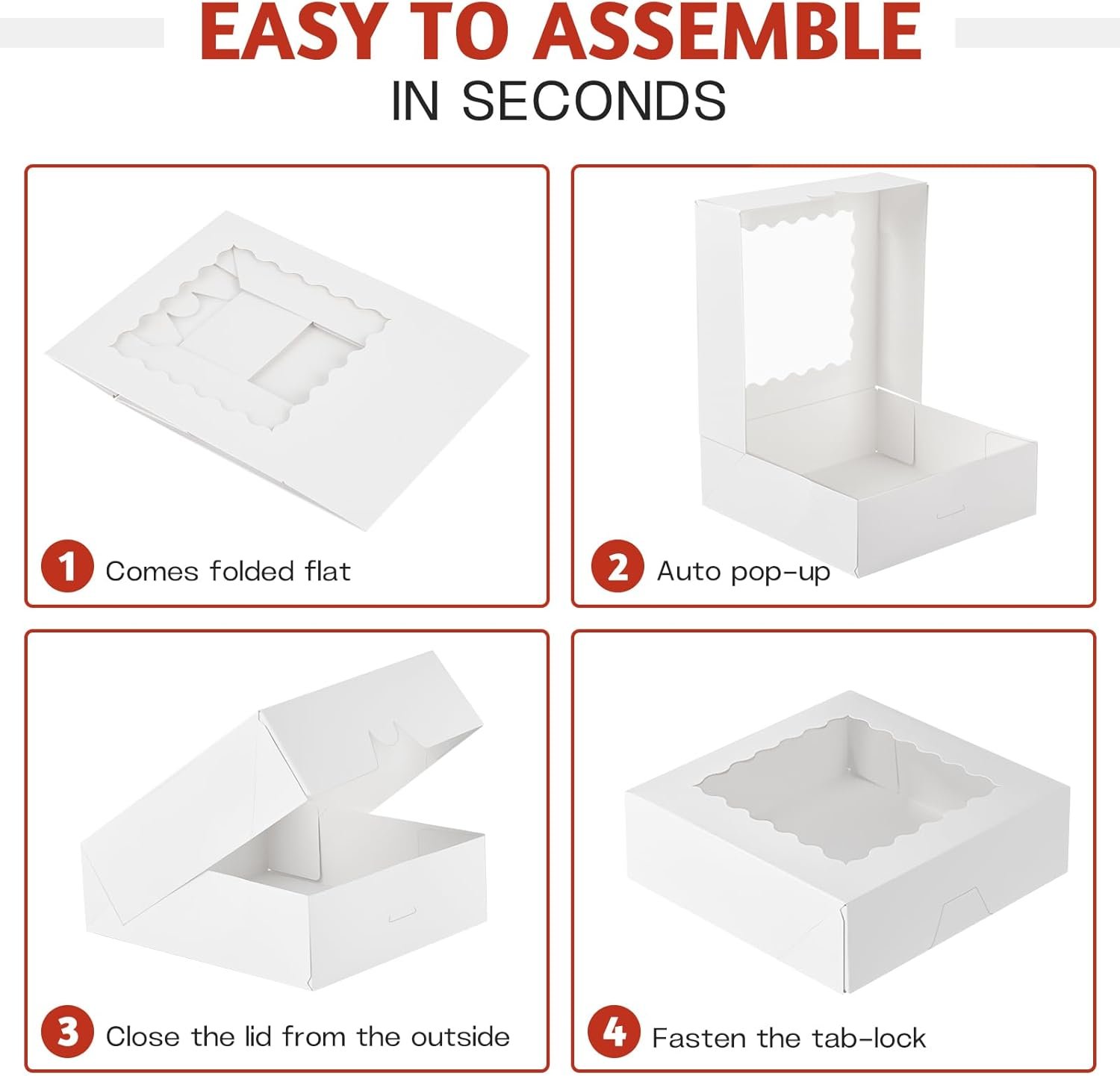 EASY TO ASSEMBLE
IN SECONDS

1 Comes folded flat

2 Auto pop-up

3 Close the lid from the outside

4 Fasten the tab-lock