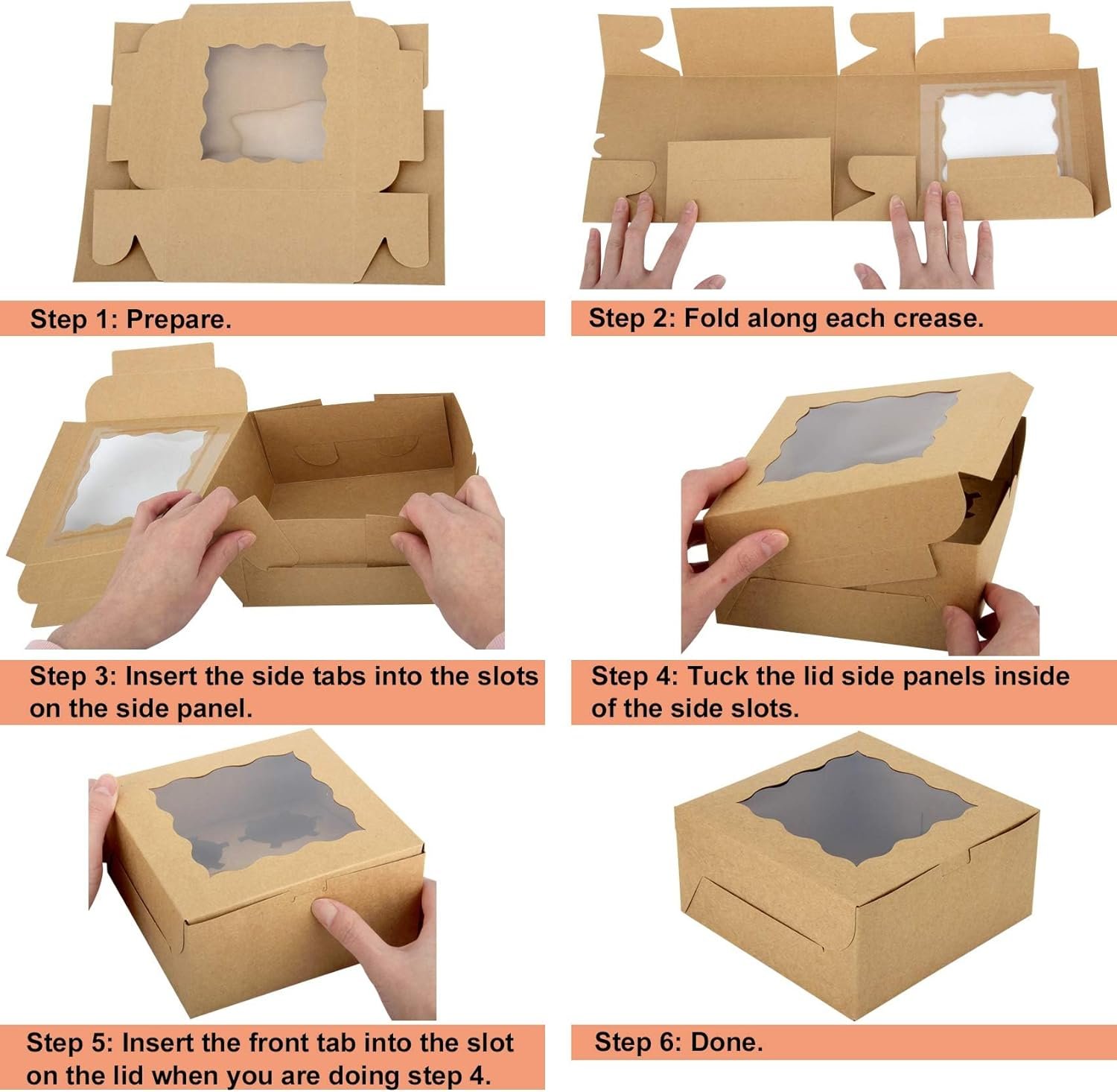 Step 1: Prepare.

Step 2: Fold along each crease.

Step 3: Insert the side tabs into the slots on the side panel.

Step 4: Tuck the lid side panels inside of the side slots.

Step 5: Insert the front tab into the slot on the lid when you are doing step 4.

Step 6: Done.