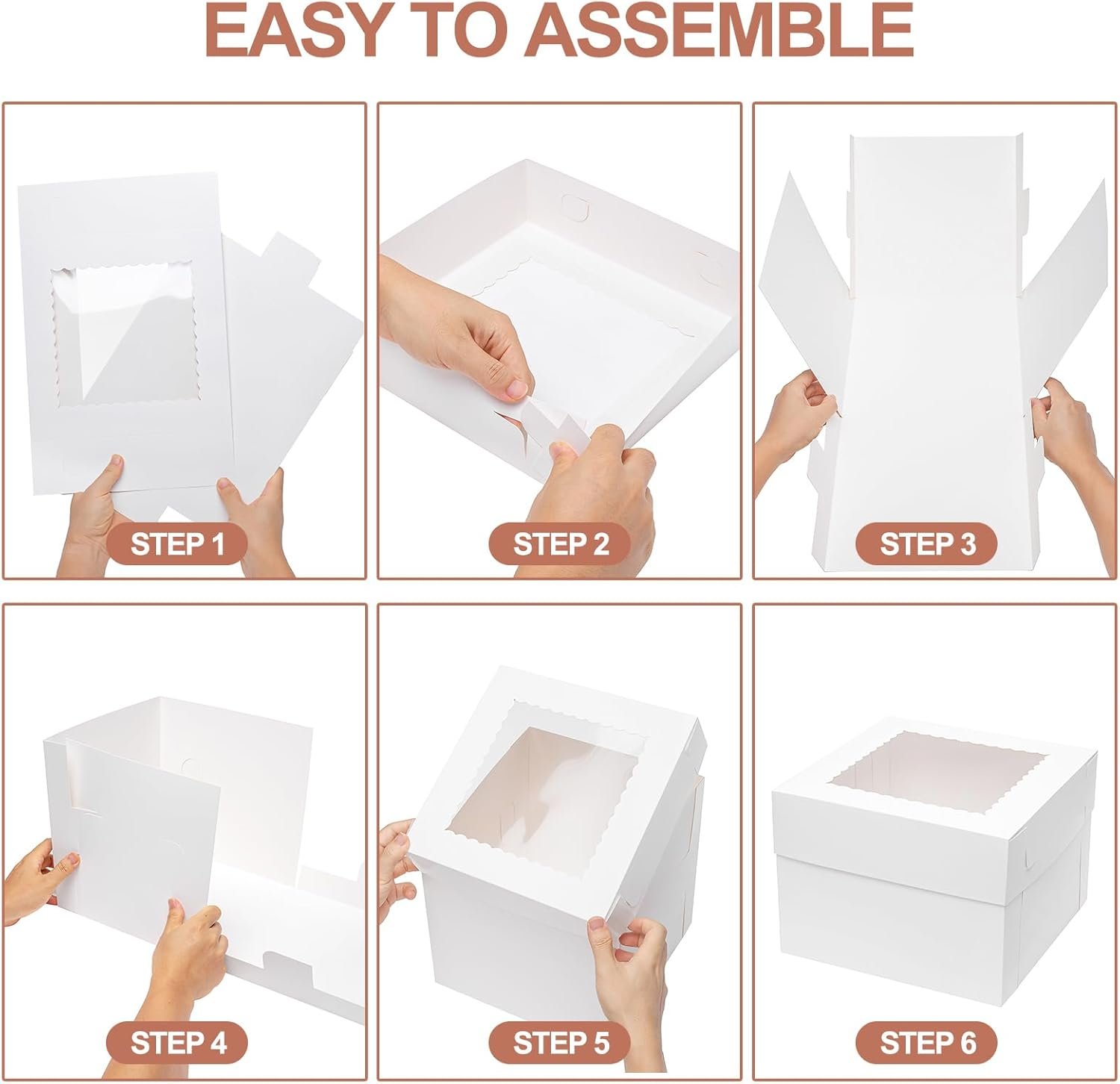 EASY TO ASSEMBLE

STEP 1

STEP 2

STEP 3

STEP 4

STEP 5

STEP 6