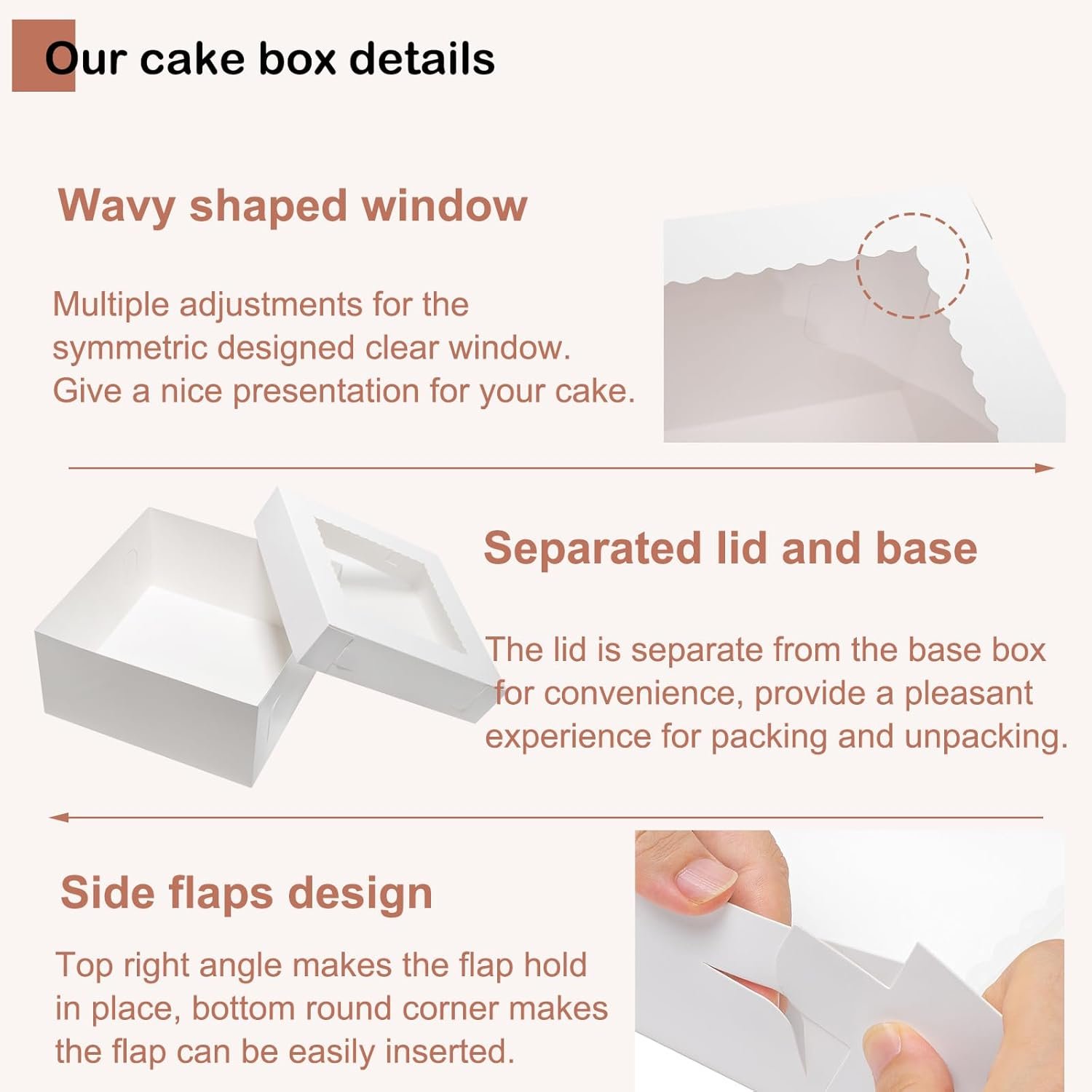 Our cake box details

Wavy shaped window

Multiple adjustments for the symmetric designed clear window. Give a nice presentation for your cake.

Separated lid and base

The lid is separate from the base box for convenience, provide a pleasant experience for packing and unpacking.

Side flaps design

Top right angle makes the flap hold in place, bottom round corner makes the flap can be easily inserted.