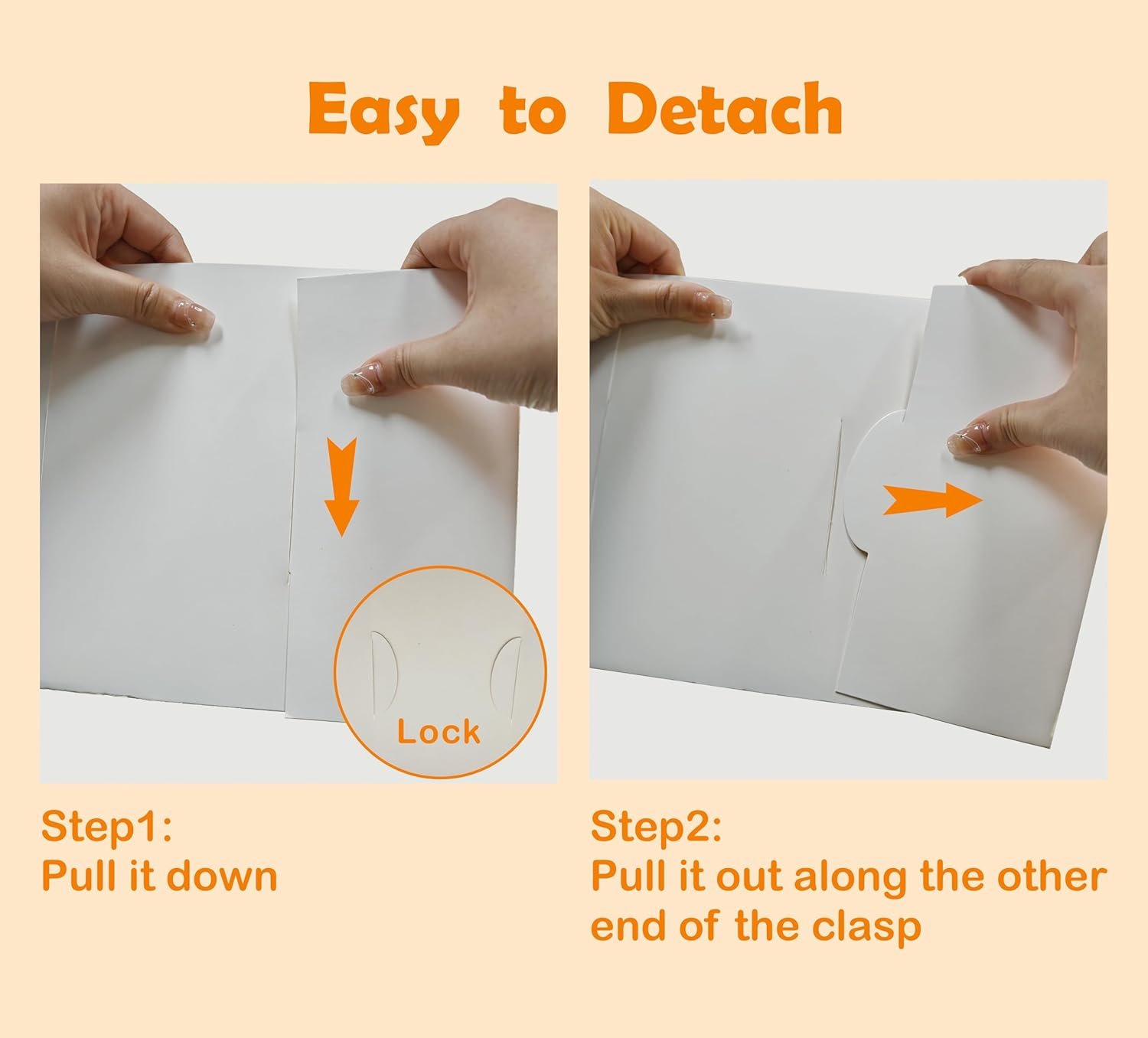 Easy to Detach

Lock

Step1:
Pull it down

Step2:
Pull it out along the other end of the clasp