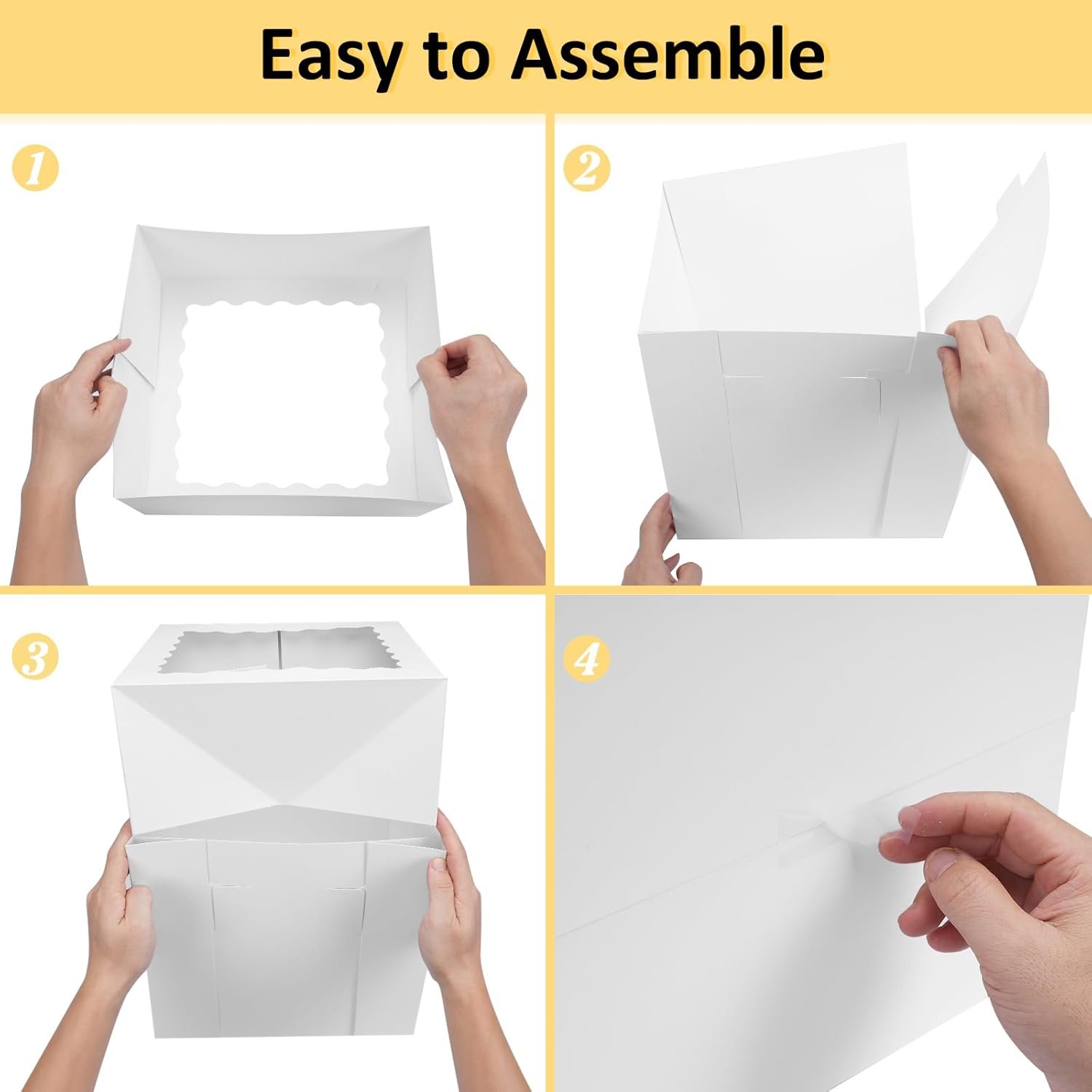 Easy to Assemble

1

2

3

4