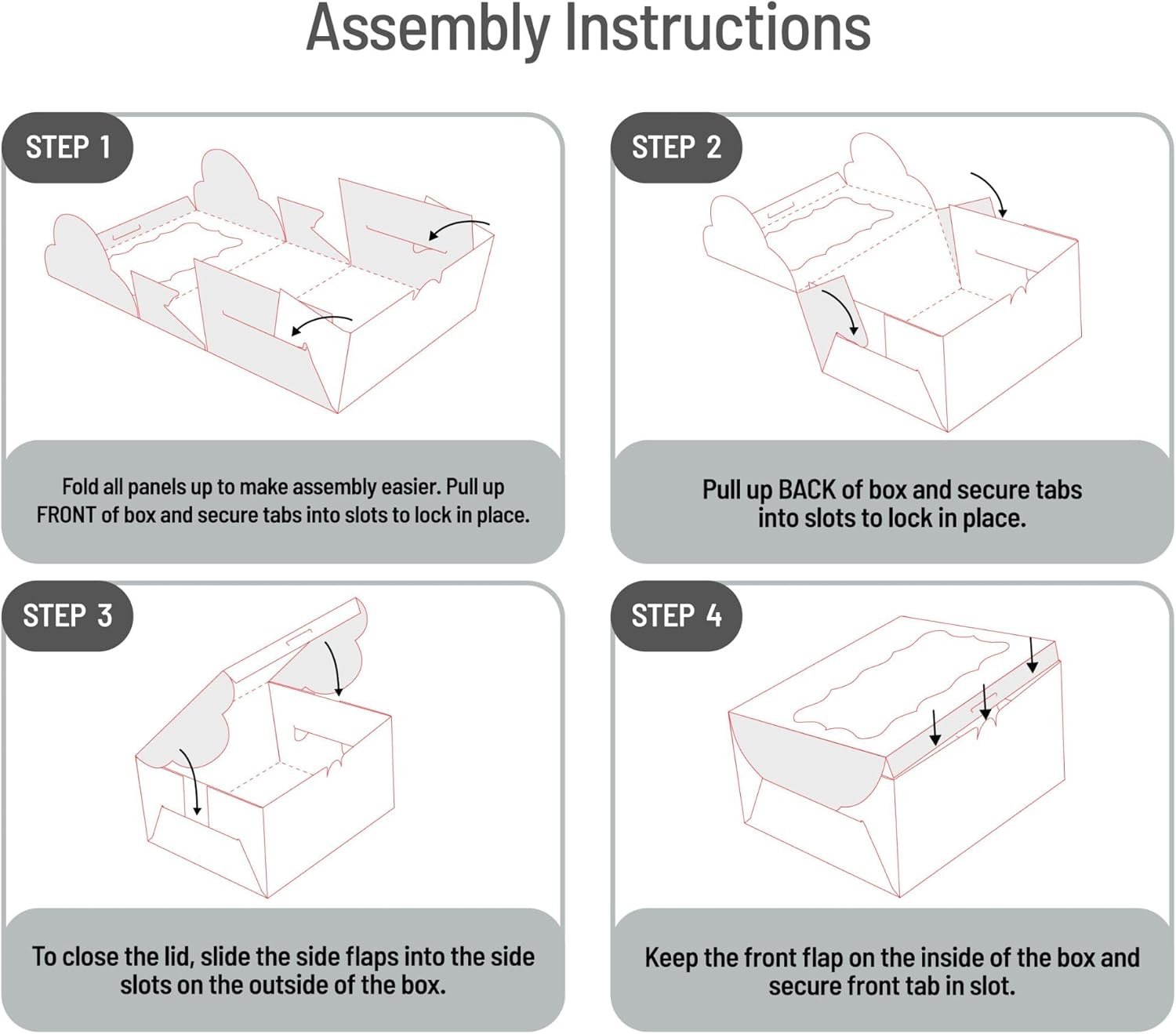 Assembly Instructions

STEP 1

Fold all panels up to make assembly easier. Pull up FRONT of box and secure tabs into slots to lock in place.

STEP 2

Pull up BACK of box and secure tabs into slots to lock in place.

STEP 3

To close the lid, slide the side flaps into the side slots on the outside of the box.

STEP 4

Keep the front flap on the inside of the box and secure front tab in slot.