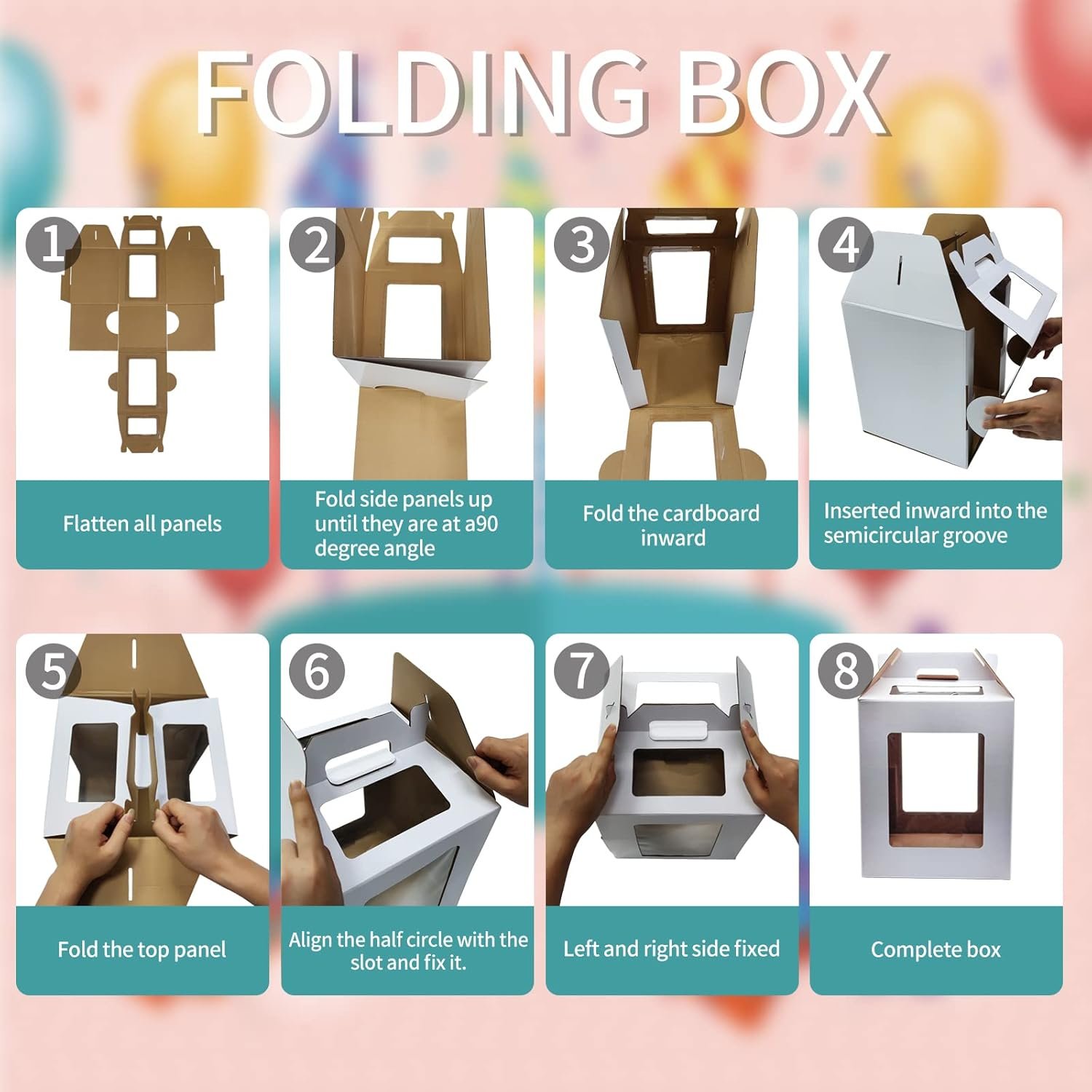 FOLDING BOX

1
Flatten all panels

2
Fold side panels up until they are at a90 degree angle

3
Fold the cardboard inward

4
Inserted inward into the semicircular groove

5
Fold the top panel

6
Align the half circle with the slot and fix it.

7
Left and right side fixed

8
Complete box