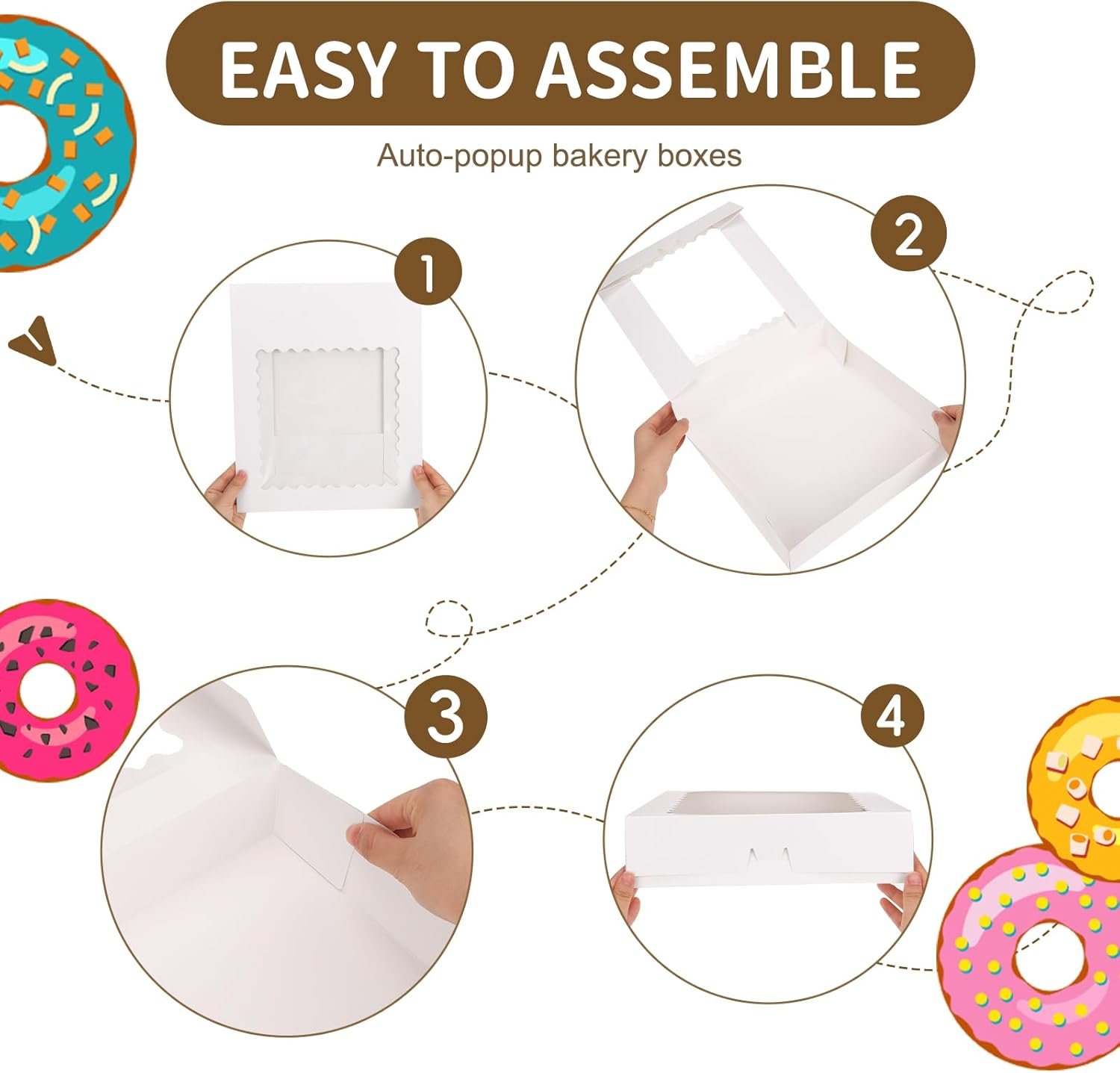 EASY TO ASSEMBLE

Auto-popup bakery boxes

1

2

3

4