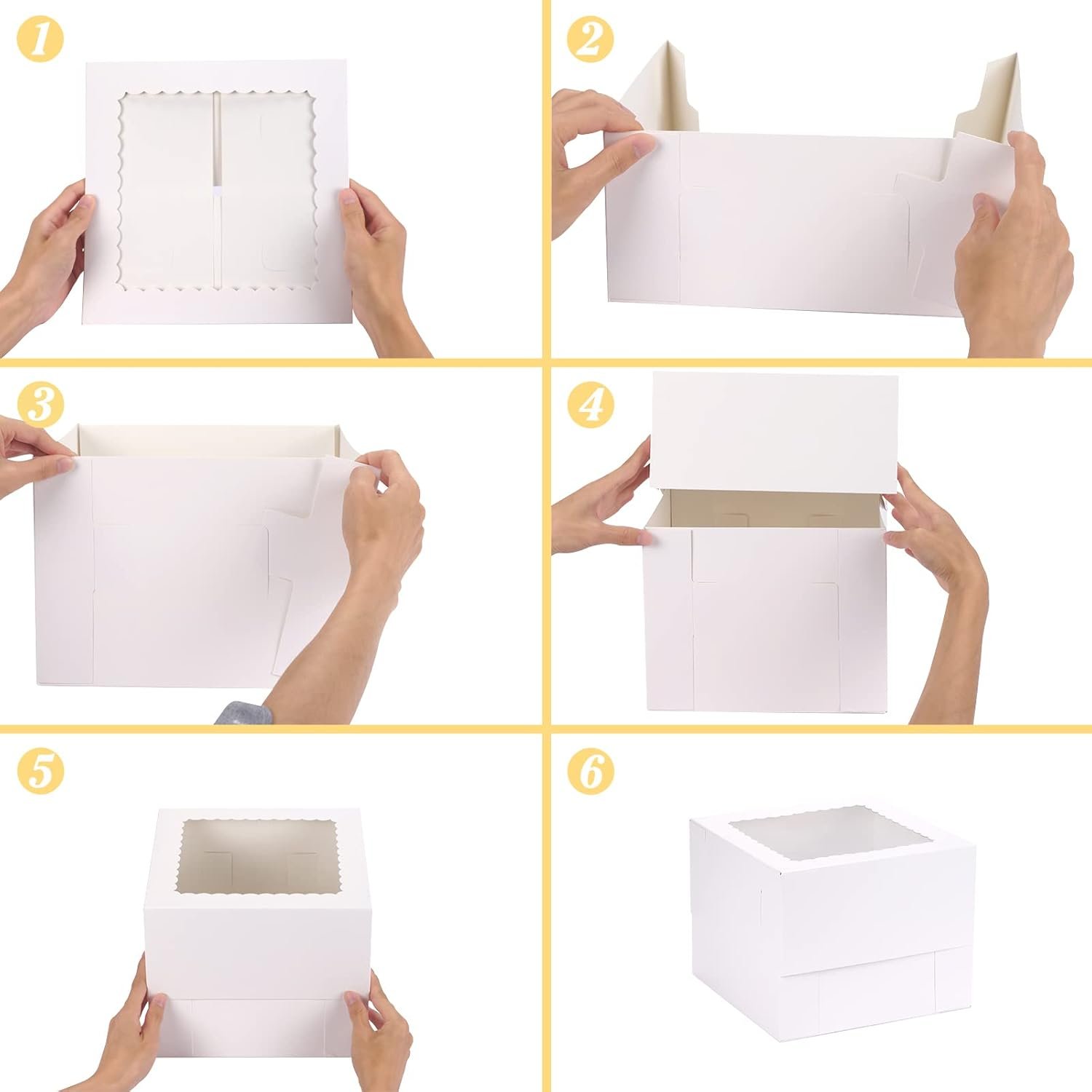 1

2

3

4

5

6