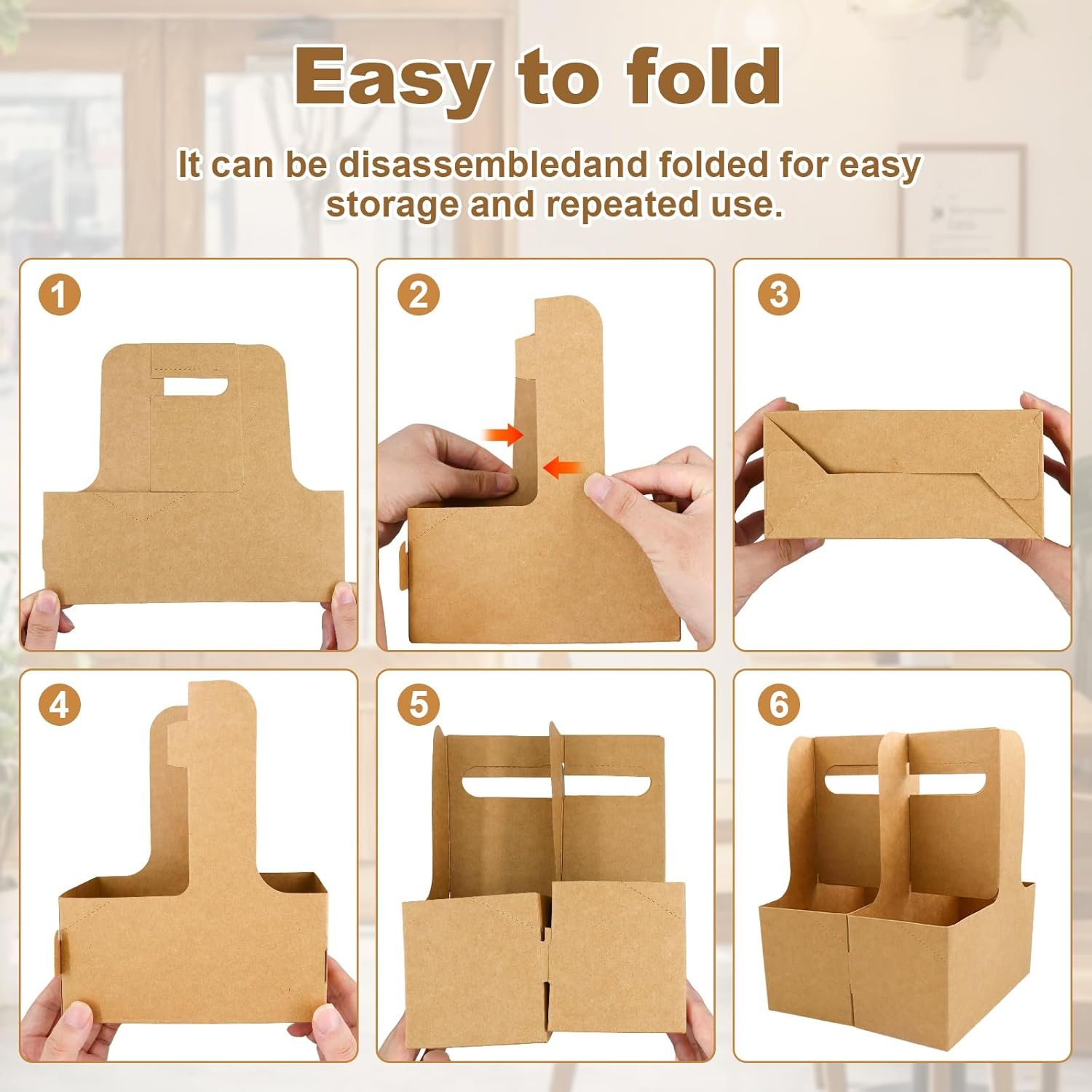 Easy to fold

It can be disassembledand folded for easy storage and repeated use.

1

2

3

4

5

6