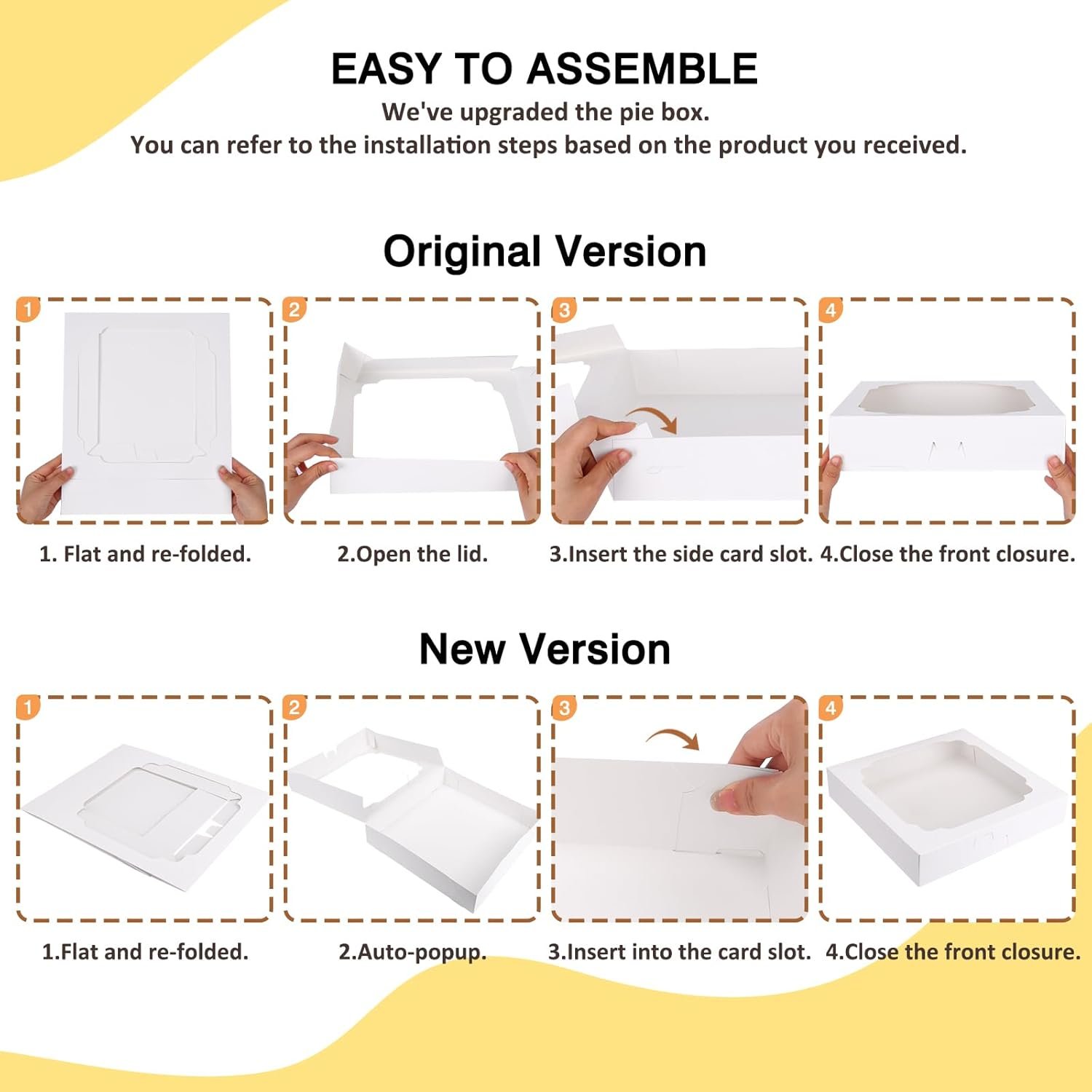 EASY TO ASSEMBLE

We've upgraded the pie box.
You can refer to the installation steps based on the product you received.

Original Version

1

2

3

4

1. Flat and re-folded.

2.Open the lid.

3.Insert the side card slot.

4.Close the front closure.

New Version

1

2

3

4

1.Flat and re-folded.

2.Auto-popup.

3.Insert into the card slot.

4.Close the front closure.