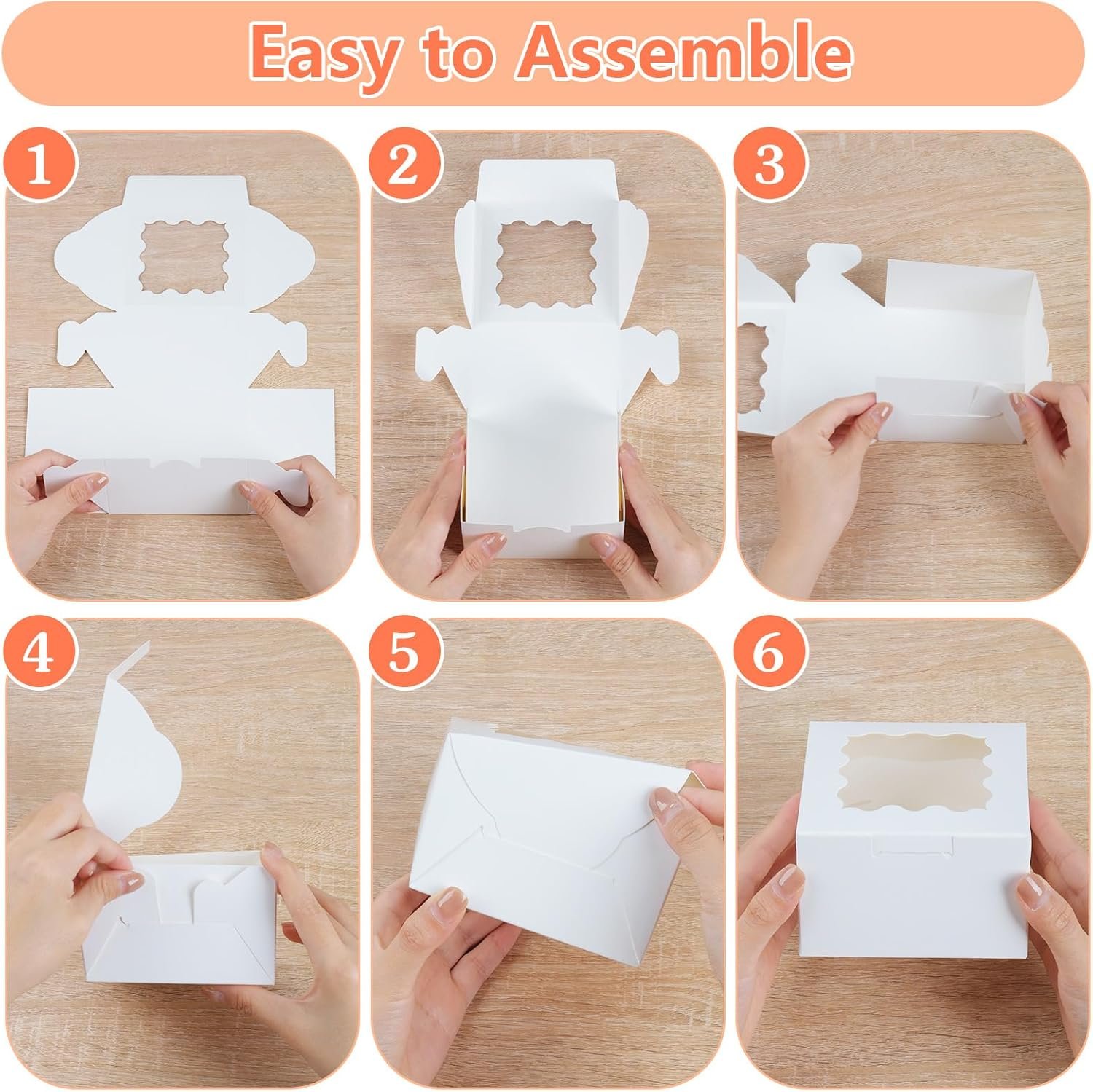 Easy to Assemble

1

2

3

4

5

6